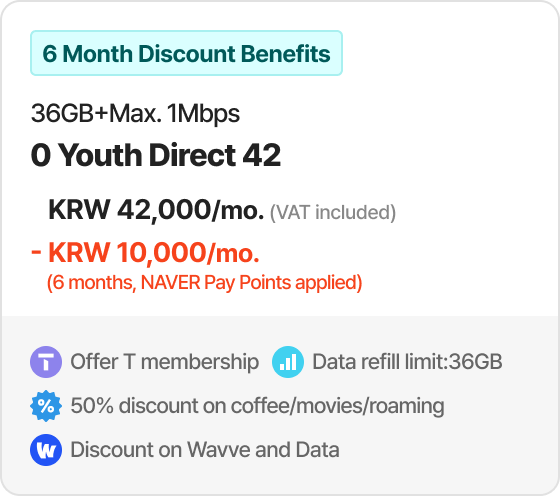 6 Month Discount Benefits

36GB+Max. 1Mbps

0 Youth Direct 42

KRW 42,000/mo. (VAT included)

- KRW 10,000/mo.
(6 months, NAVER Pay Points applied)

Offer T membership
Data refill limit:36GB

50% discount on coffee/movies/roaming

Discount on Wavve and Data